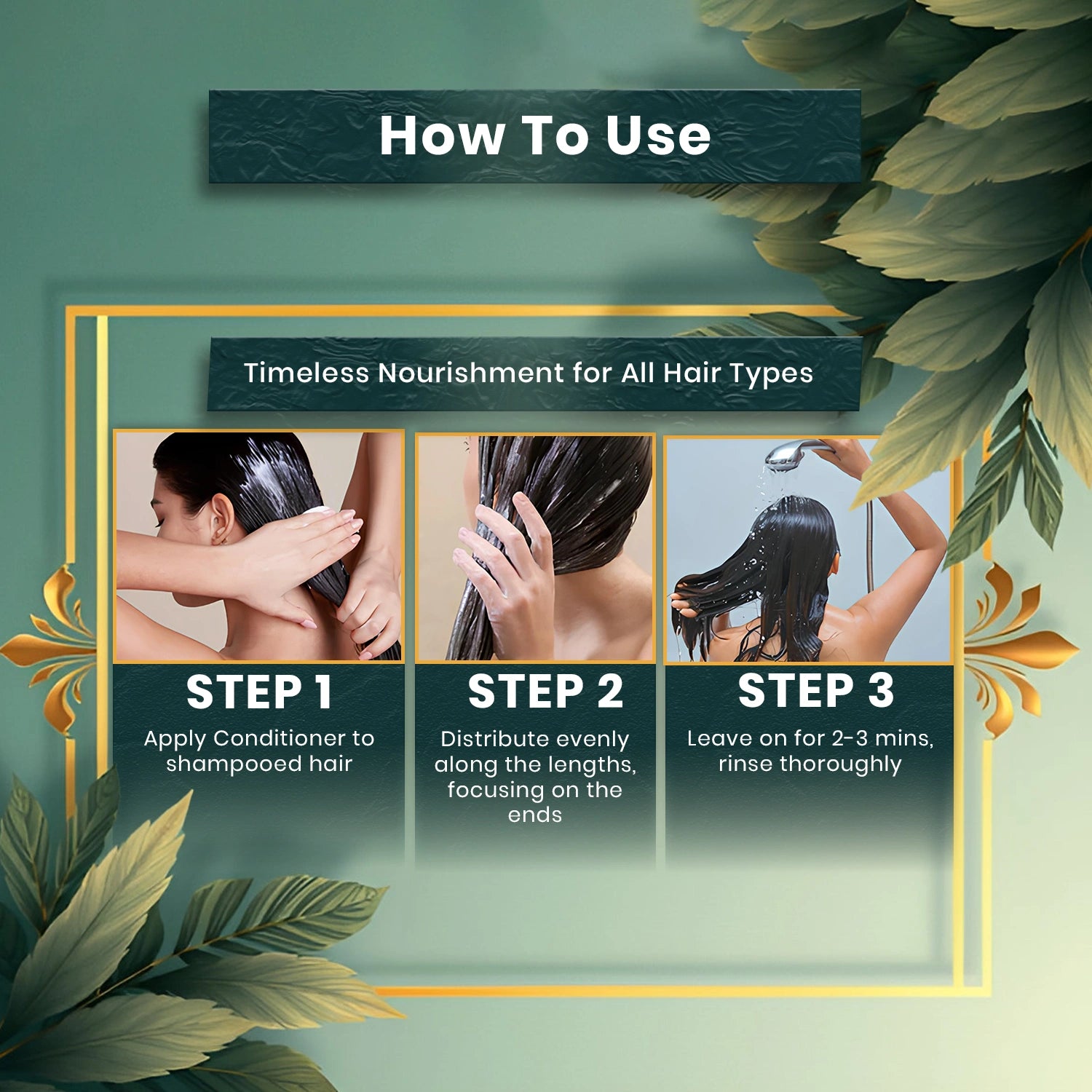 How To Use

Timeless Nourishment for All Hair Types

STEP 1
Apply Conditioner to shampooed hair

STEP 2
Distribute evenly along the lengths, focusing on the ends

STEP 3
Leave on for 2-3 mins, rinse thoroughly