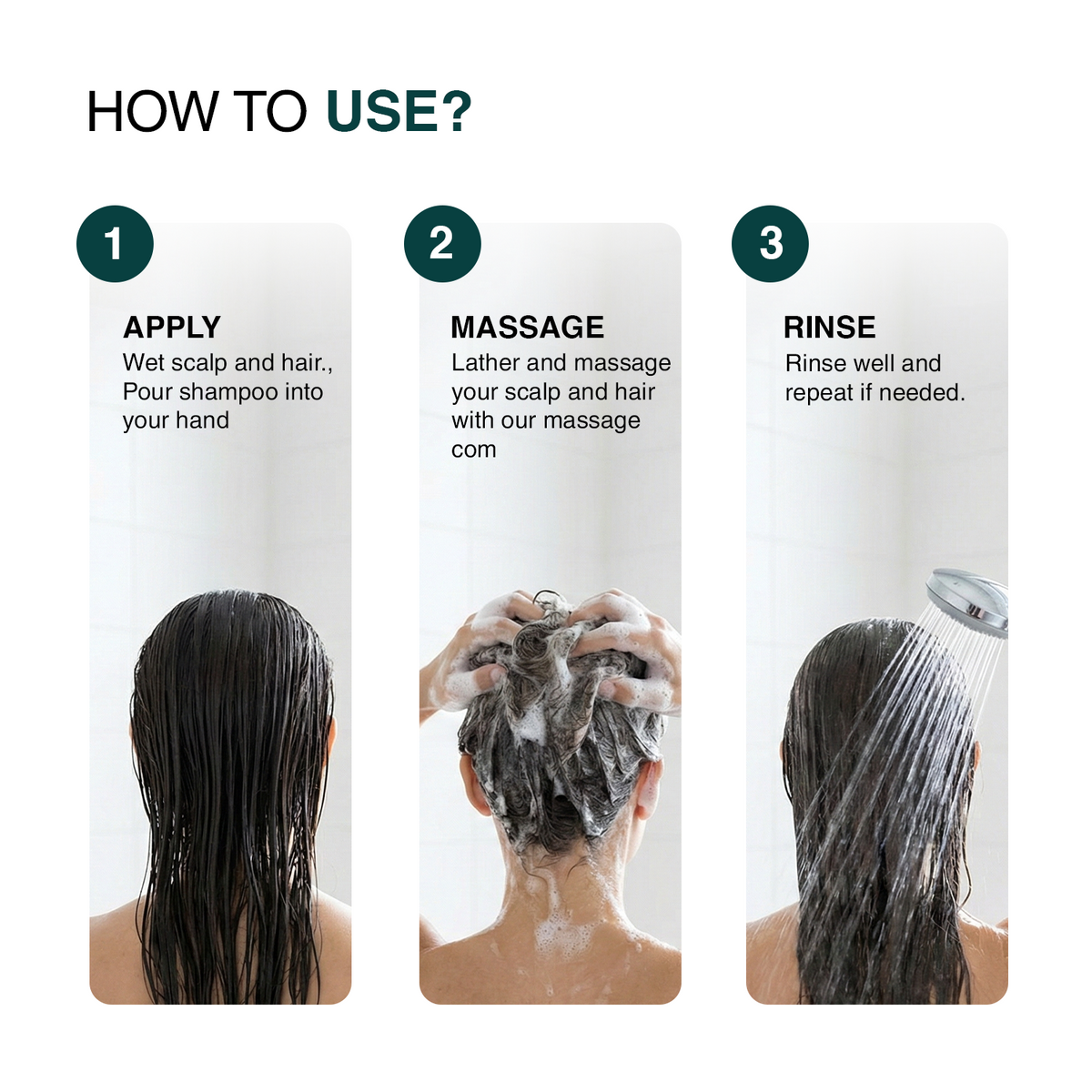 HOW TO USE?

1

APPLY
Wet scalp and hair., Pour shampoo into your hand

2

MASSAGE
Lather and massage your scalp and hair with our massage com

3

RINSE
Rinse well and repeat if needed.